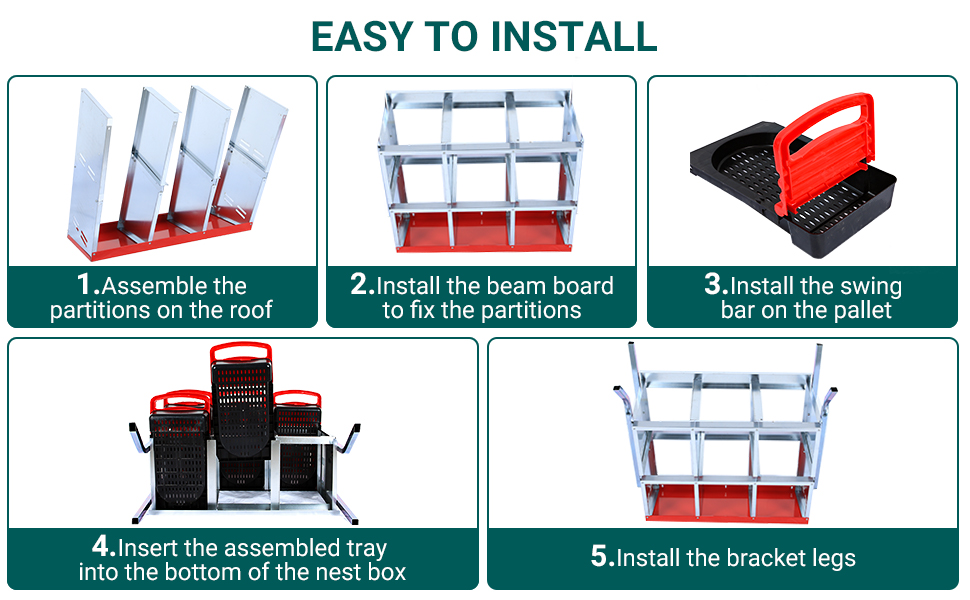 EASY TO INSTALL

1.Assemble the partitions on the roof

2.Install the beam board to fix the partitions

3.Install the swing bar on the pallet

4.Insert the assembled tray into the bottom of the nest box

5.Install the bracket legs