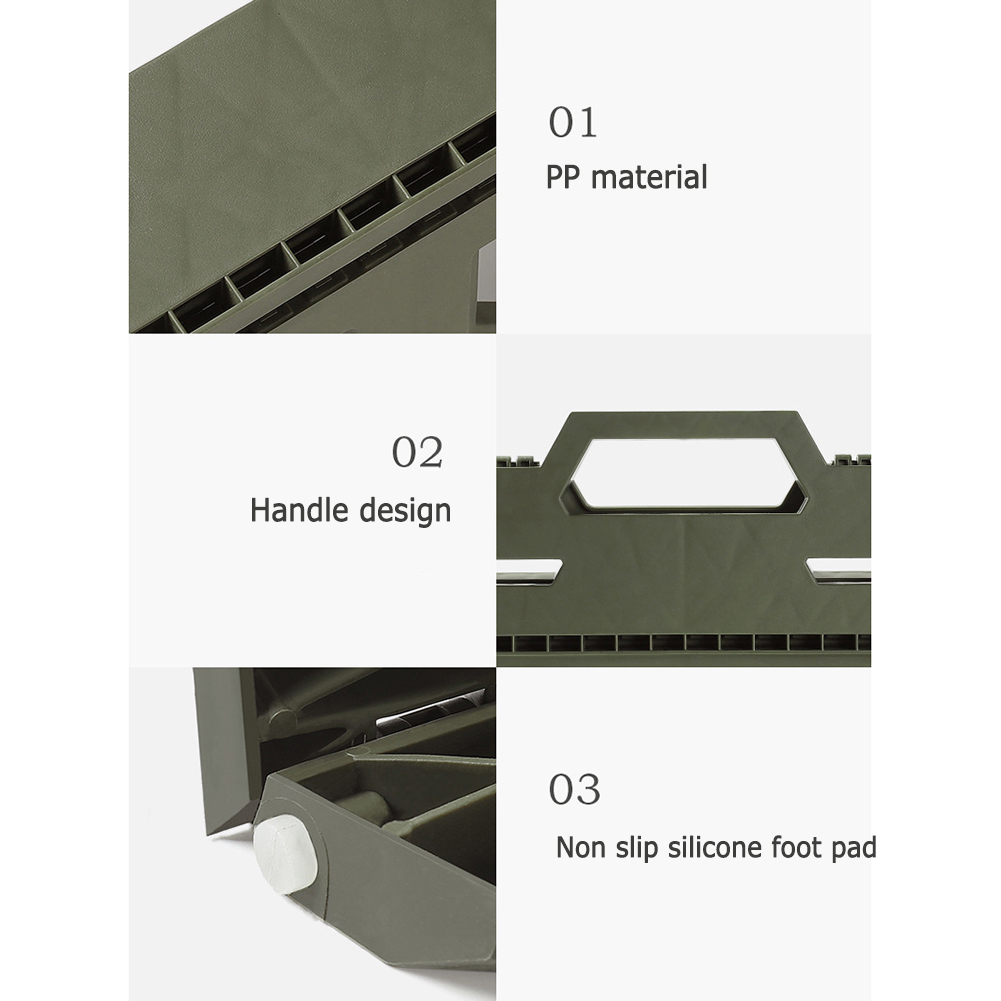 01
PP material

02
Handle design

03
Non slip silicone foot pad