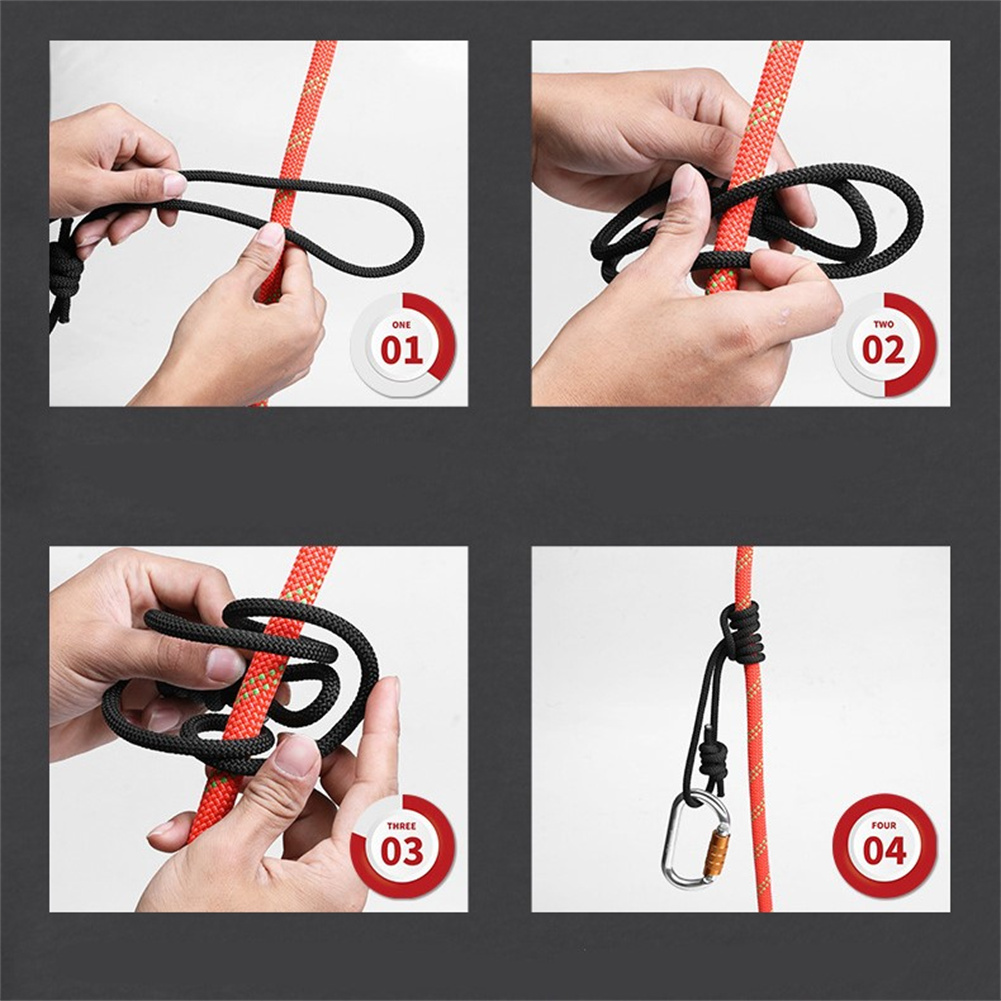 ONE
01

TWO
02

THREE
03

FOUR
04