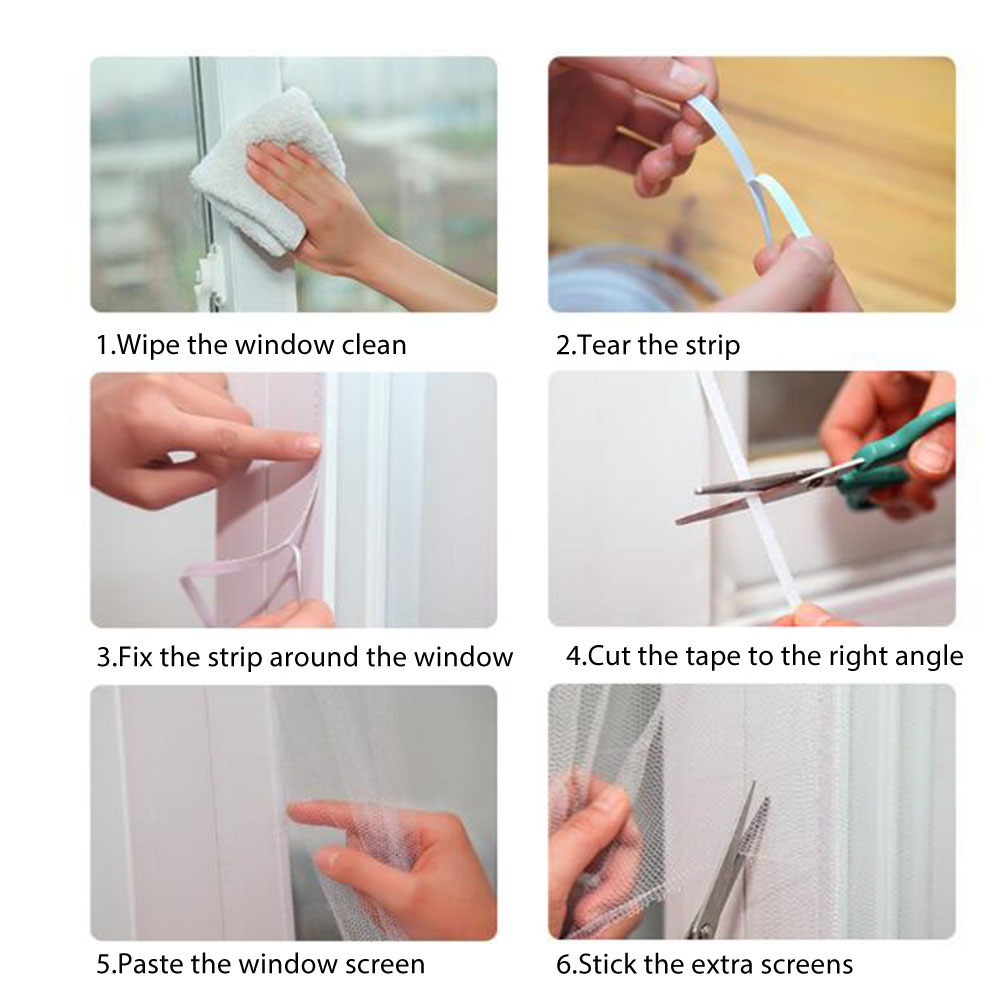 1.Wipe the window clean

2.Tear the strip

3.Fix the strip around the window

4.Cut the tape to the right angle

5.Paste the window screen

6.Stick the extra screens