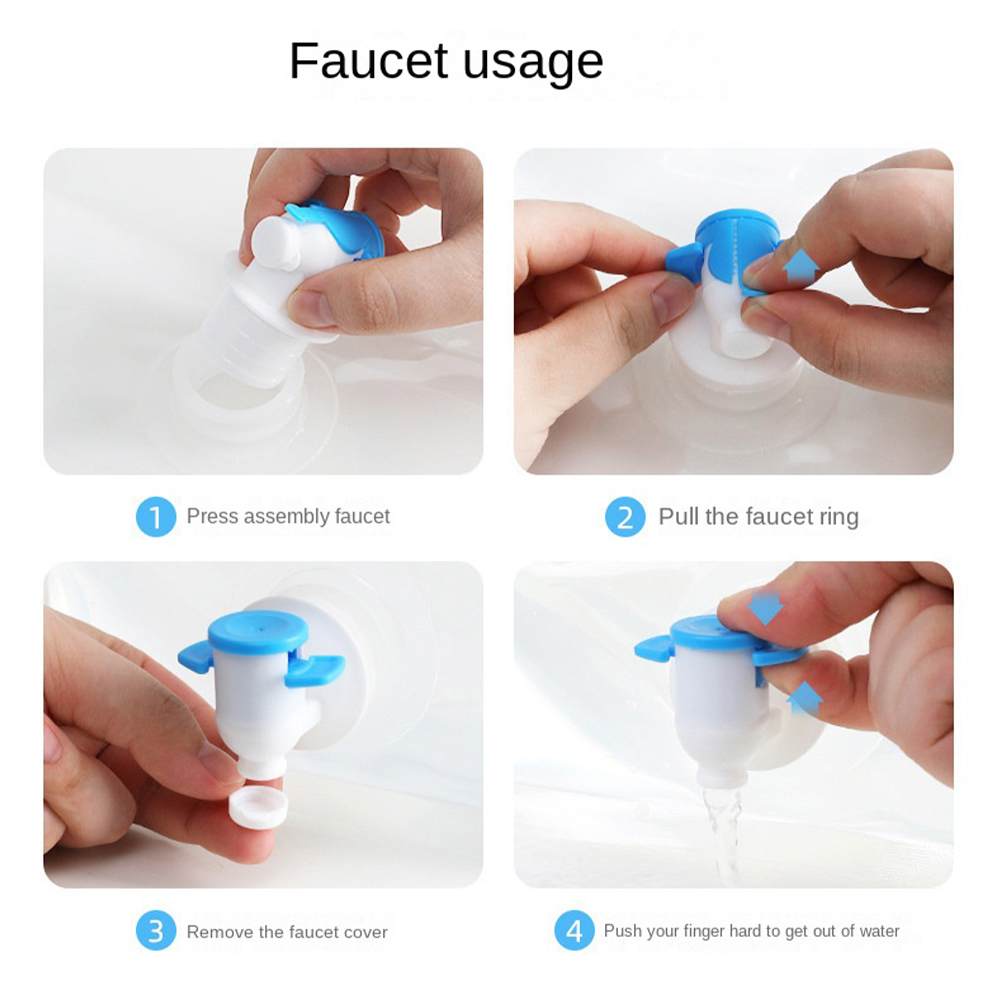 Faucet usage

1 Press assembly faucet

2 Pull the faucet ring

3 Remove the faucet cover

4 Push your finger hard to get out of water