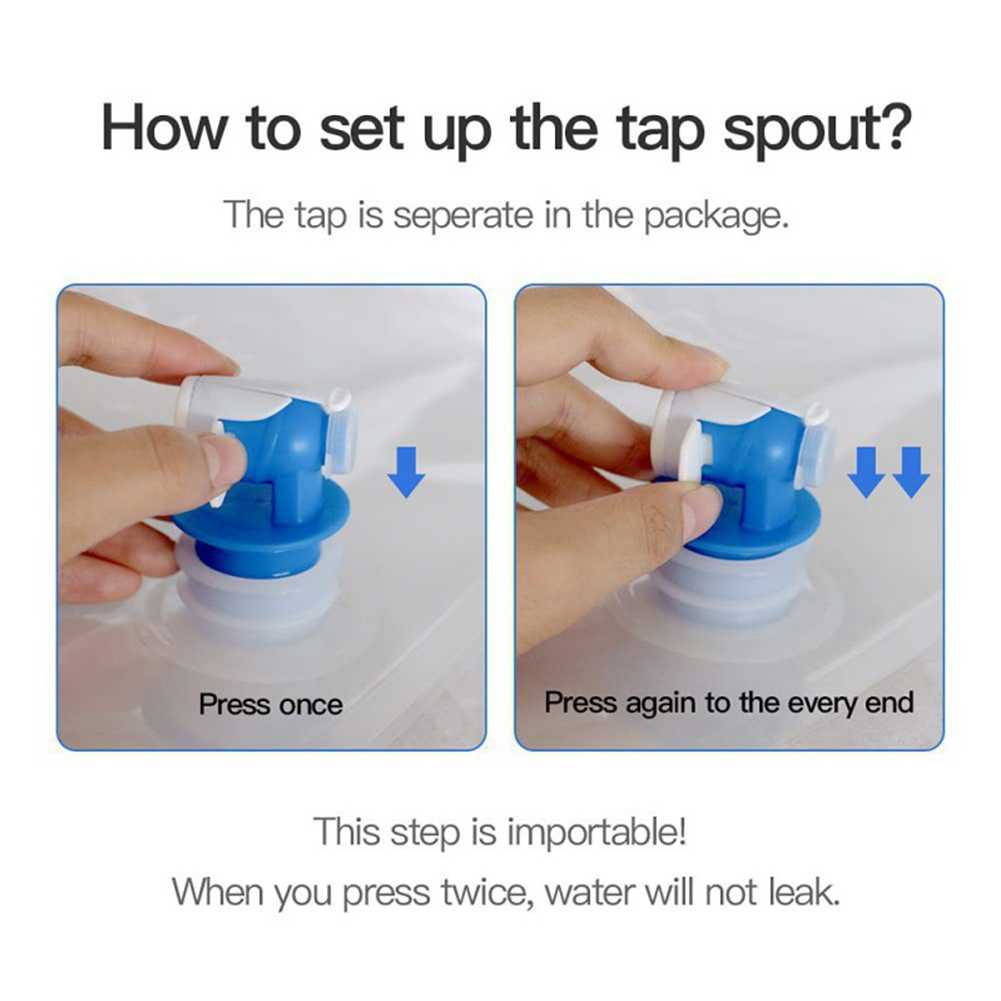 How to set up the tap spout?

The tap is seperate in the package.

Press once

Press again to the every end

This step is importable!

When you press twice, water will not leak.