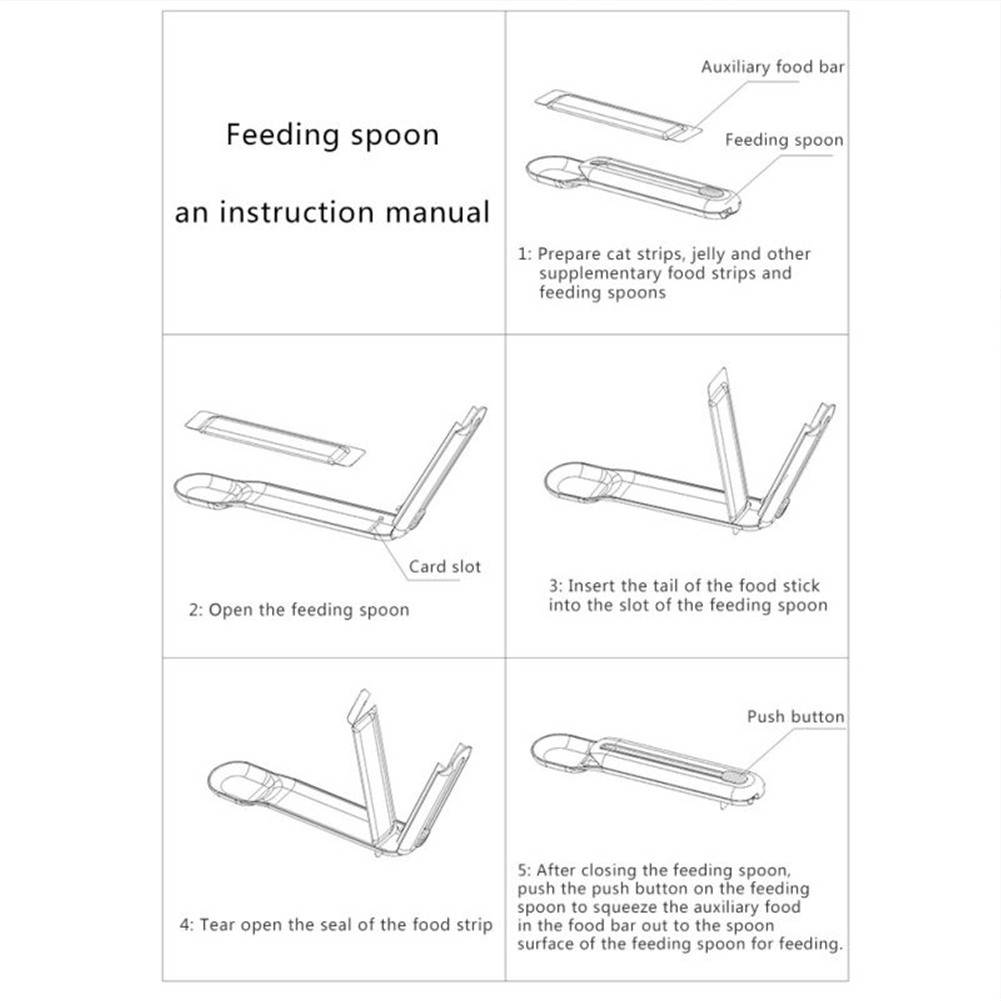 Feeding spoon

an instruction manual

Auxiliary food bar

Feeding spoon

1: Prepare cat strips, jelly and other supplementary food strips and feeding spoons

Card slot

2: Open the feeding spoon

3: Insert the tail of the food stick into the slot of the feeding spoon

4: Tear open the seal of the food strip

Push button

5: After closing the feeding spoon, push the push button on the feeding spoon to squeeze the auxiliary food in the food bar out to the spoon surface of the feeding spoon for feeding.