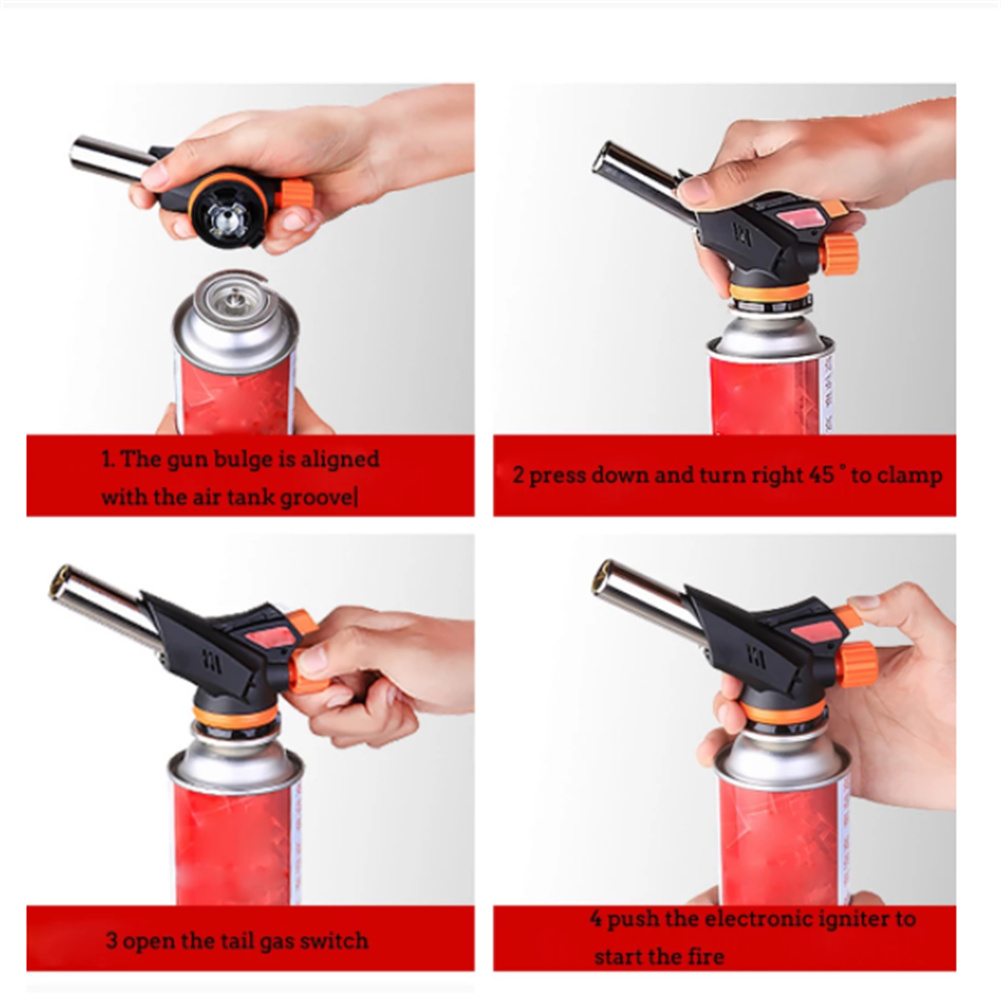 1. The gun bulge is aligned with the air tank groove|

2 press down and turn right 45 ° to clamp

3 open the tail gas switch

4 push the electronic igniter to start the fire