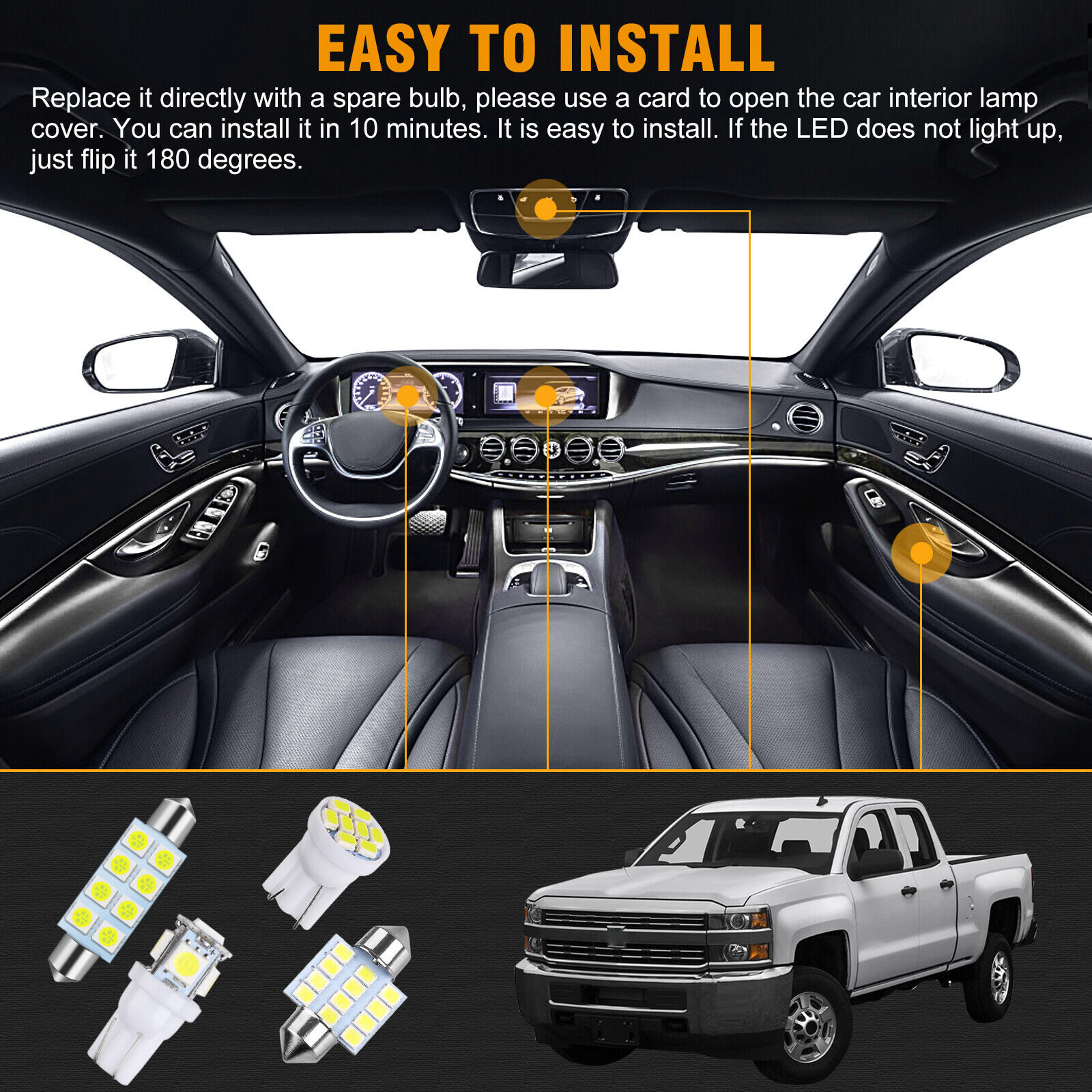 EASY TO INSTALL

Replace it directly with a spare bulb, please use a card to open the car interior lamp cover. You can install it in 10 minutes. It is easy to install. If the LED does not light up, just flip it 180 degrees.