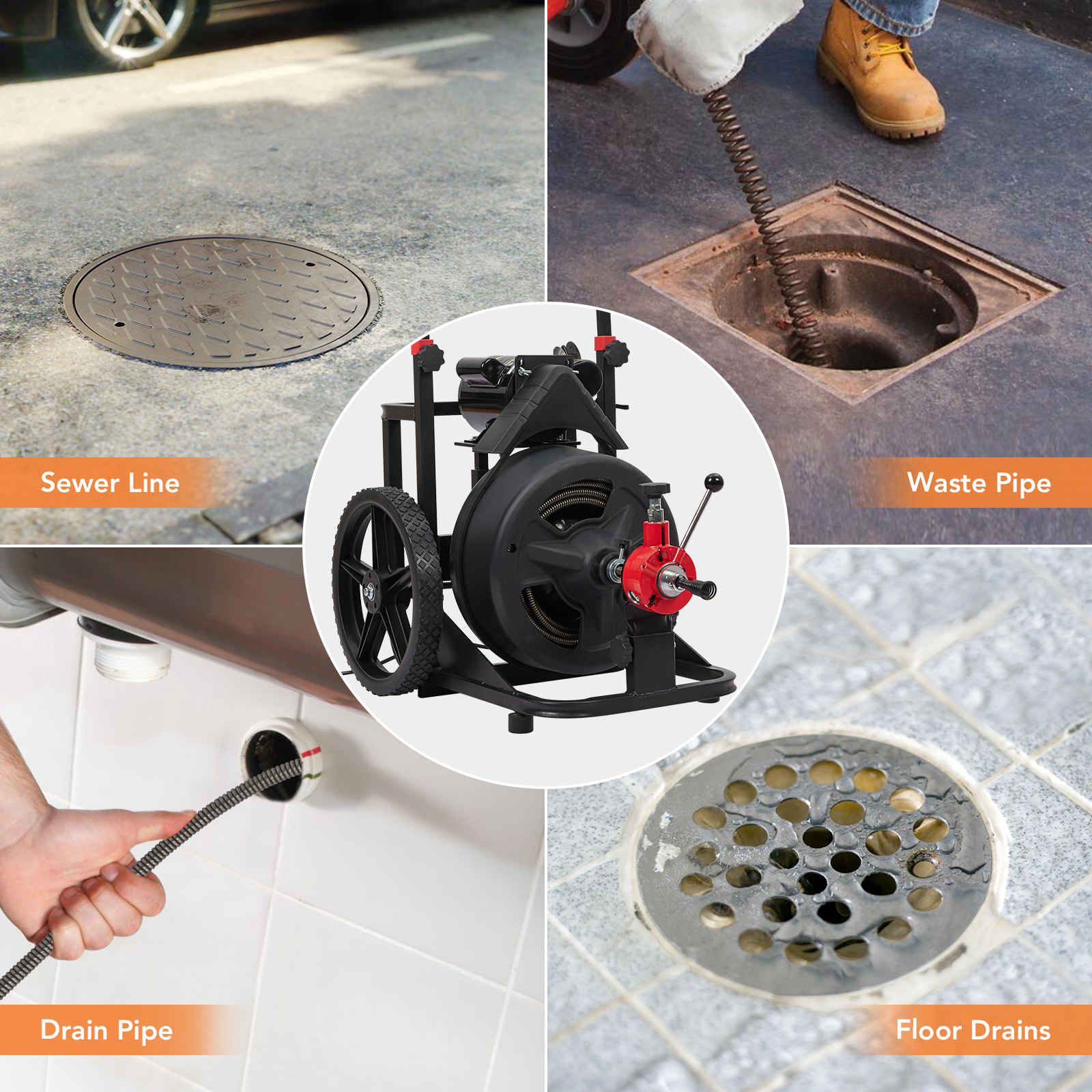 Sewer Line

Waste Pipe

Drain Pipe

Floor Drains