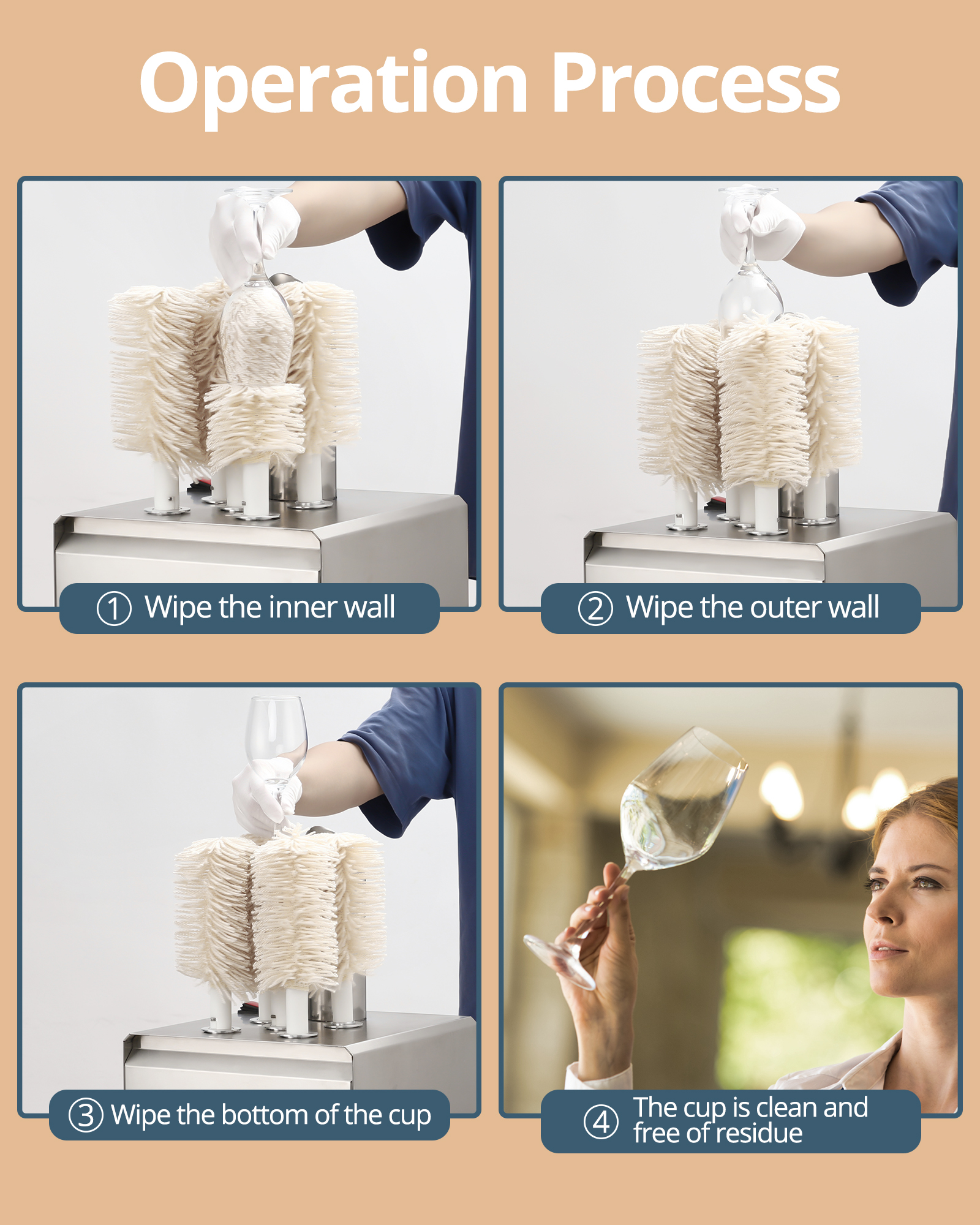 Operation Process

① Wipe the inner wall

② Wipe the outer wall

③ Wipe the bottom of the cup

④ The cup is clean and free of residue