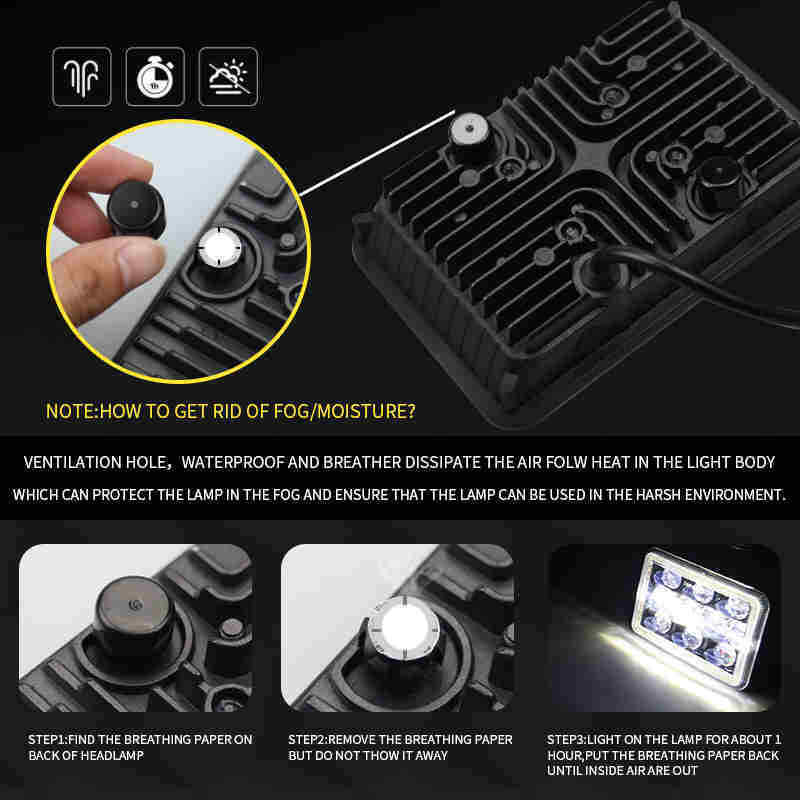 NOTE:HOW TO GET RID OF FOG/MOISTURE?

VENTILATION HOLE，WATERPROOF AND BREATHER DISSIPATE THE AIR FOLW HEAT IN THE LIGHT BODY WHICH CAN PROTECT THE LAMP IN THE FOG AND ENSURE THAT THE LAMP CAN BE USED IN THE HARSH ENVIRONMENT.

STEP1:FIND THE BREATHING PAPER ON BACK OF HEADLAMP

STEP2:REMOVE THE BREATHING PAPER BUT DO NOT THOW IT AWAY

STEP3:LIGHT ON THE LAMP FOR ABOUT 1 HOUR,PUT THE BREATHING PAPER BACK UNTIL INSIDE AIR ARE OUT