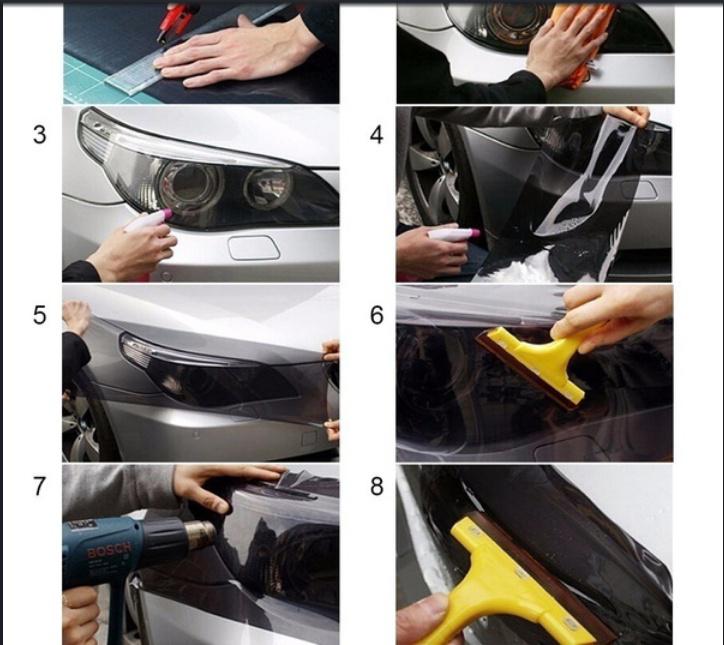 3

4

5

6

7

BOSCH

8